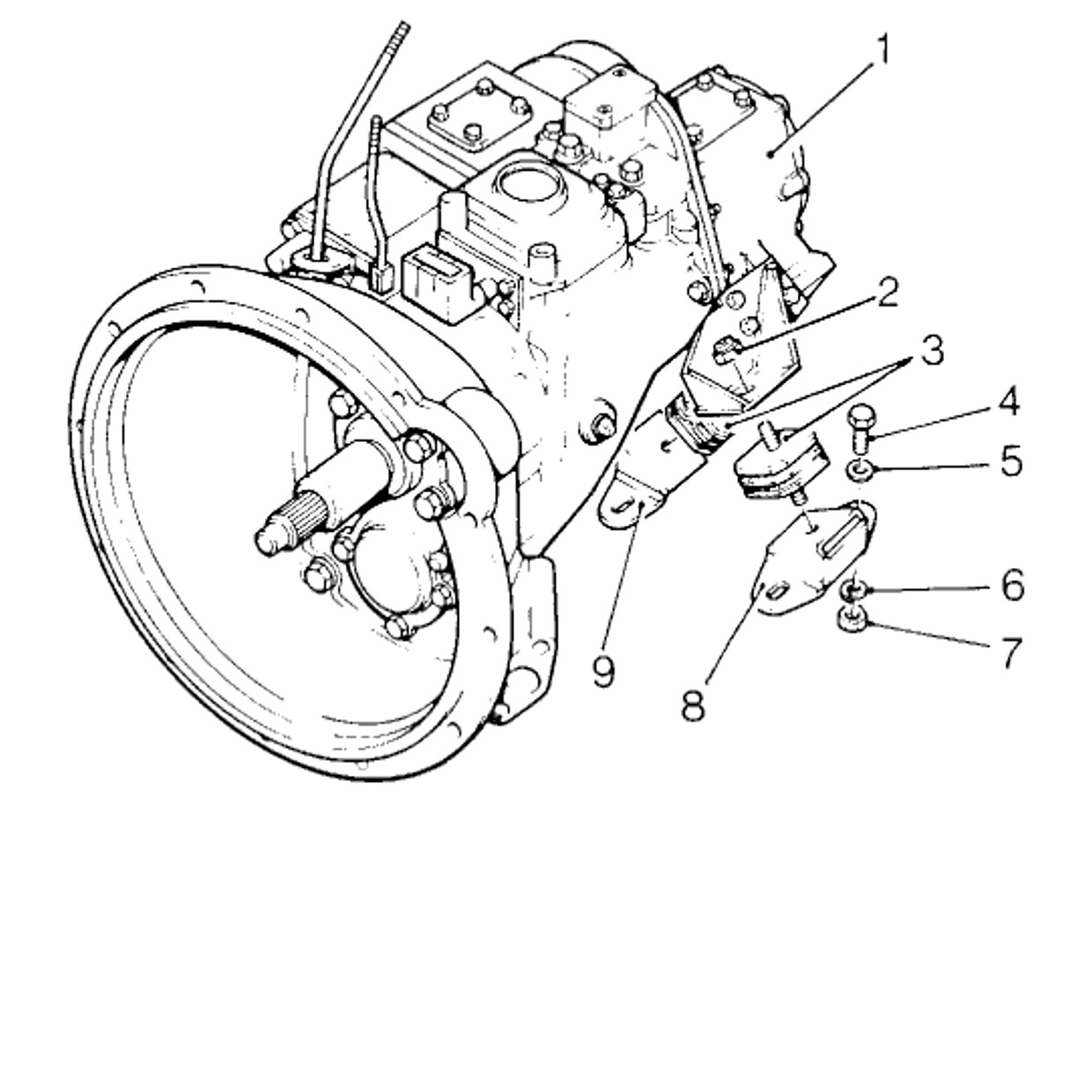 1
2
3
4
5
6
7
9
8